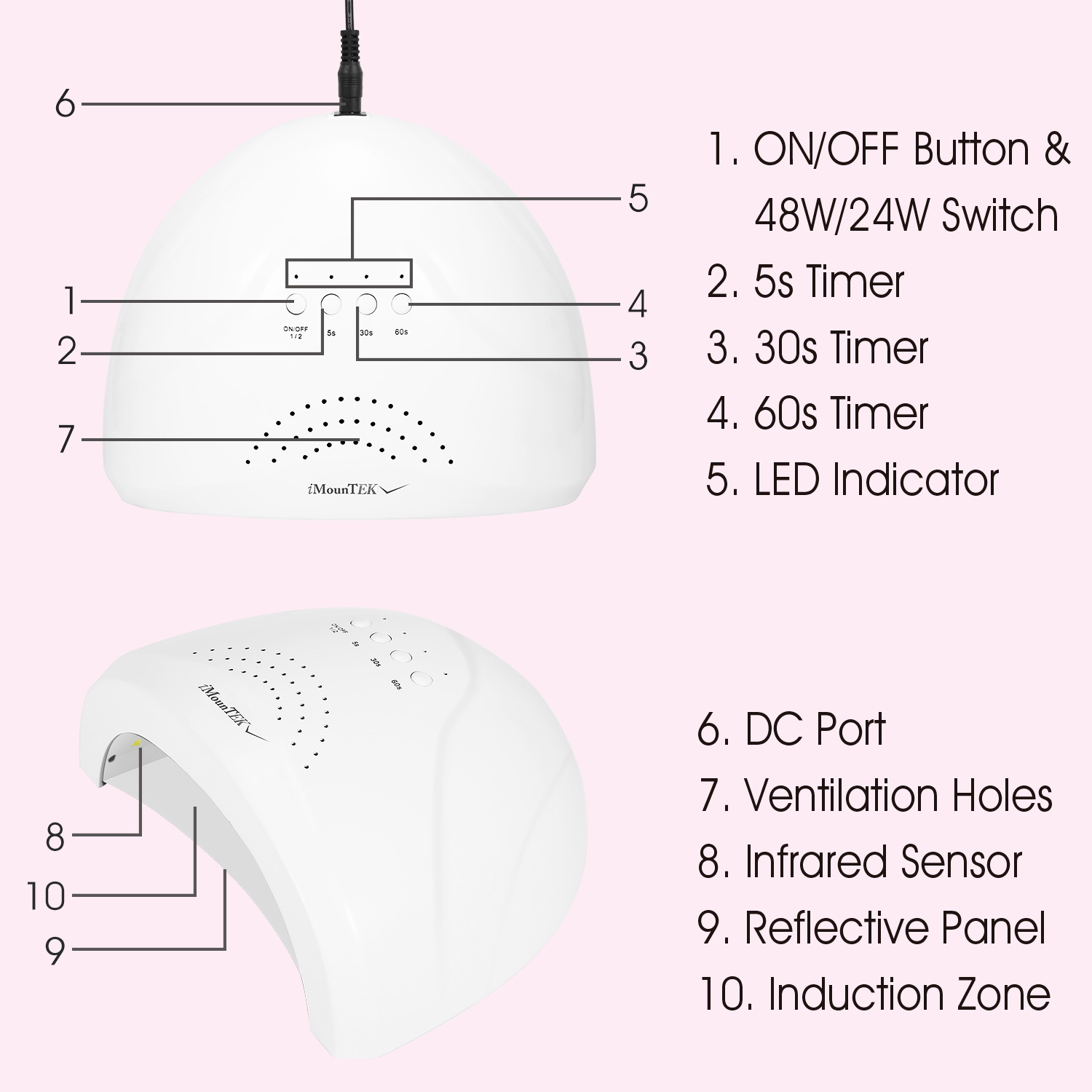 6

5

1

4

ON/OFF 1/2

5s

30s

60s

2

3

7

iMounTEK

1. ON/OFF Button & 48W/24W Switch
2. 5s Timer
3. 30s Timer
4. 60s Timer
5. LED Indicator

ON/OFF 1/2

5s

30s

60s

iMounTEK

8

10

9

6. DC Port
7. Ventilation Holes
8. Infrared Sensor
9. Reflective Panel
10. Induction Zone