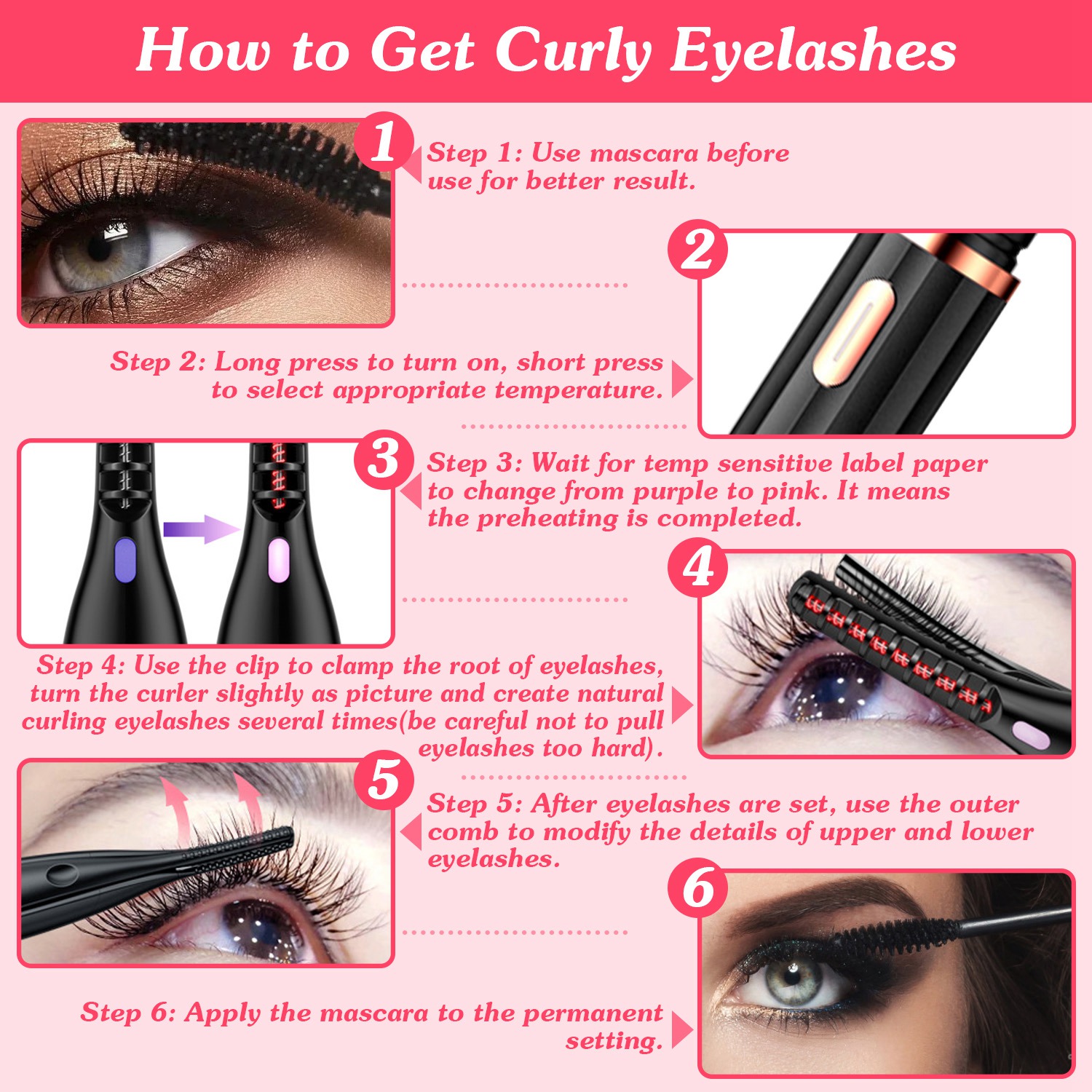 How to Get Curly Eyelashes

1

Step 1: Use mascara before use for better result.

2

Step 2: Long press to turn on, short press to select appropriate temperature.

3

Step 3: Wait for temp sensitive label paper to change from purple to pink. It means the preheating is completed.

4

Step 4: Use the clip to clamp the root of eyelashes, turn the curler slightly as picture and create natural curling eyelashes several times(be careful not to pull eyelashes too hard).

5

Step 5: After eyelashes are set, use the outer comb to modify the details of upper and lower eyelashes.

6

Step 6: Apply the mascara to the permanent setting.